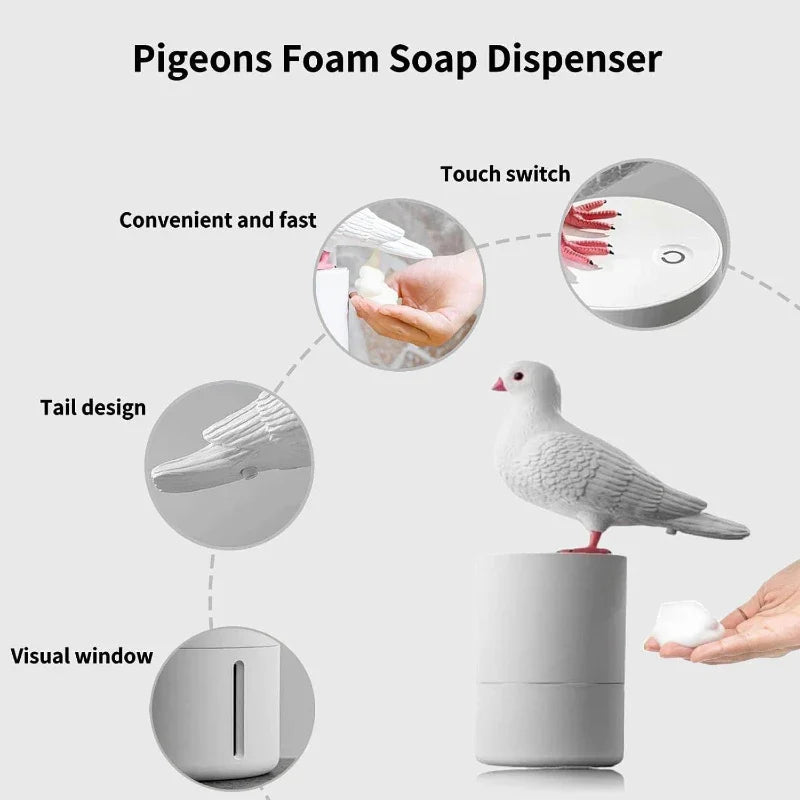 Pigeons Foam Soap Dispenser

Touch switch

Convenient and fast

Tail design

Visual window